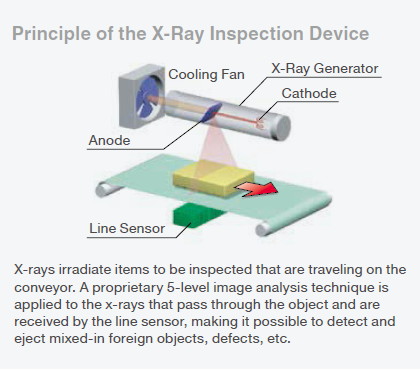 Principle of the X-Ray Inspection Device

Cooling Fan

X-Ray Generator

Cathode

Anode

Line Sensor

X-rays irradiate items to be inspected that are traveling on the conveyor. A proprietary 5-level image analysis technique is applied to the x-rays that pass through the object and are received by the line sensor, making it possible to detect and eject mixed-in foreign objects, defects, etc.